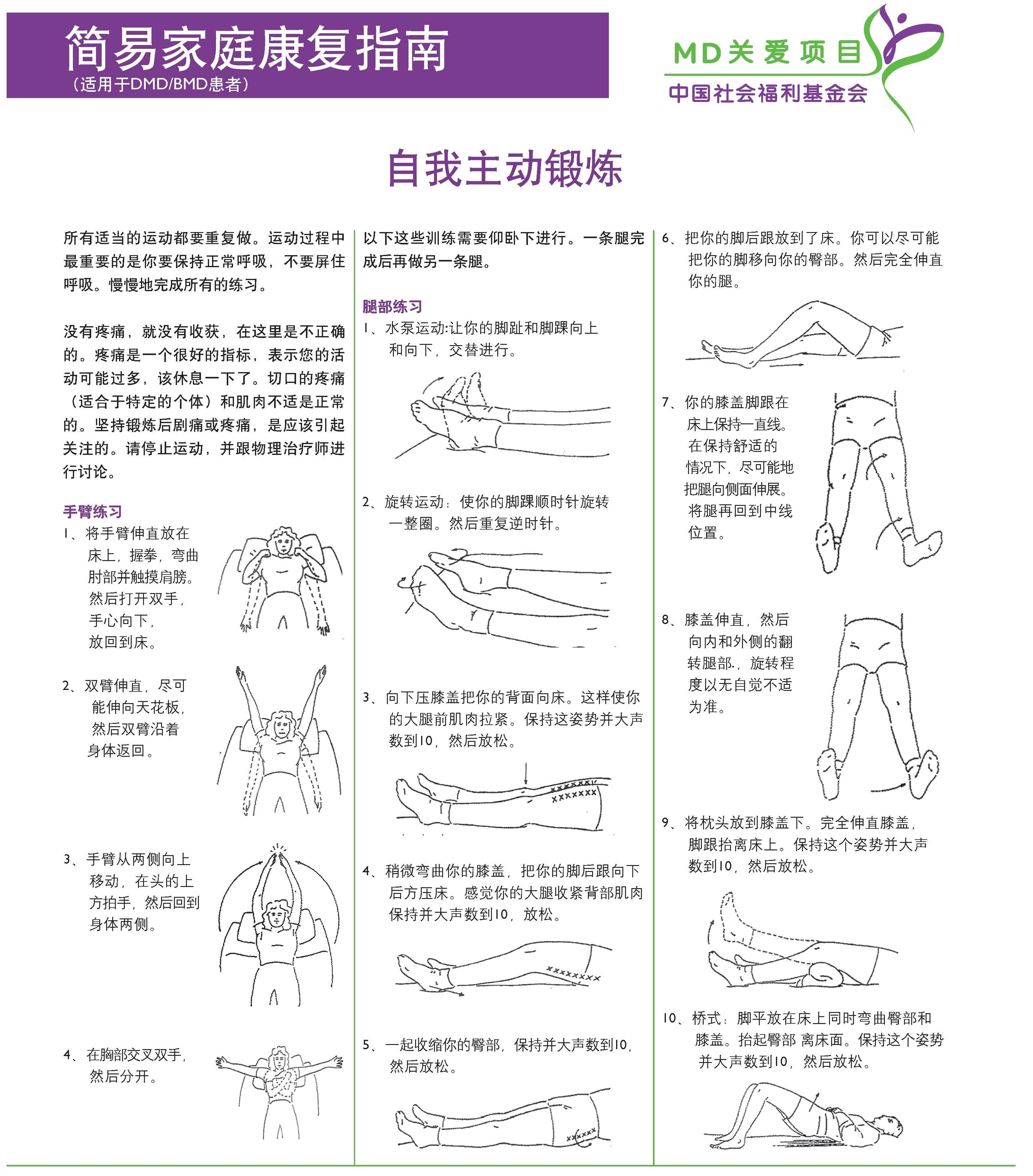 简易家庭康复指南
（适用于DMD/BMD患者）

MD关爱项目
中国社会福利基金会

自我主动锻炼

所有适当的运动都要重复做。运动过程中最重要的是你要保持正常呼吸，不要屏住呼吸。慢慢地完成所有的练习。

没有疼痛，就没有收获，在这里是不正确的。疼痛是一个很好的指标，表示您的活动可能过多，该休息一下了。切口的疼痛（适合于特定的个体）和肌肉不适是正常的。坚持锻炼后剧痛或疼痛，是应该引起关注的。请停止运动，并跟物理治疗师进行讨论。

手臂练习

1、将手臂伸直放在床上，握拳，弯曲肘部并触摸肩膀。然后打开双手，手心向下，放回到床。

2、双臂伸直，尽可能伸向天花板，然后双臂沿着身体返回。

3、手臂从两侧向上移动，在头的上方拍手，然后回到身体两侧。

4、在胸部交叉双手，然后分开。

以下这些训练需要仰卧下进行。一条腿完成后再做另一条腿。

腿部练习

1、水泵运动:让你的脚趾和脚踝向上和向下，交替进行。

2、旋转运动：使你的脚踝顺时针旋转一整圈。然后重复逆时针。

3、向下压膝盖把你的背面向床。这样使你的大腿前肌肉拉紧。保持这姿势并大声数到10，然后放松。

4、稍微弯曲你的膝盖，把你的脚后跟向下后方压床。感觉你的大腿收紧背部肌肉保持并大声数到10，放松。

5、一起收缩你的臀部，保持并大声数到10，然后放松。

6、把你的脚后跟放到了床。你可以尽可能把你的脚移向你的臀部。然后完全伸直你的腿。

7、你的膝盖脚跟在床上保持一直线。在保持舒适的情况下，尽可能地把腿向侧面伸展。将腿再回到中线位置。

8、膝盖伸直，然后向内和外侧的翻转腿部.，旋转程度以无自觉不适为准。

9、将枕头放到膝盖下。完全伸直膝盖，脚跟抬离床上。保持这个姿势并大声数到10，然后放松。

10、桥式：脚平放在床上同时弯曲臀部和膝盖。抬起臀部 离床面。保持这个姿势并大声数到10，然后放松。